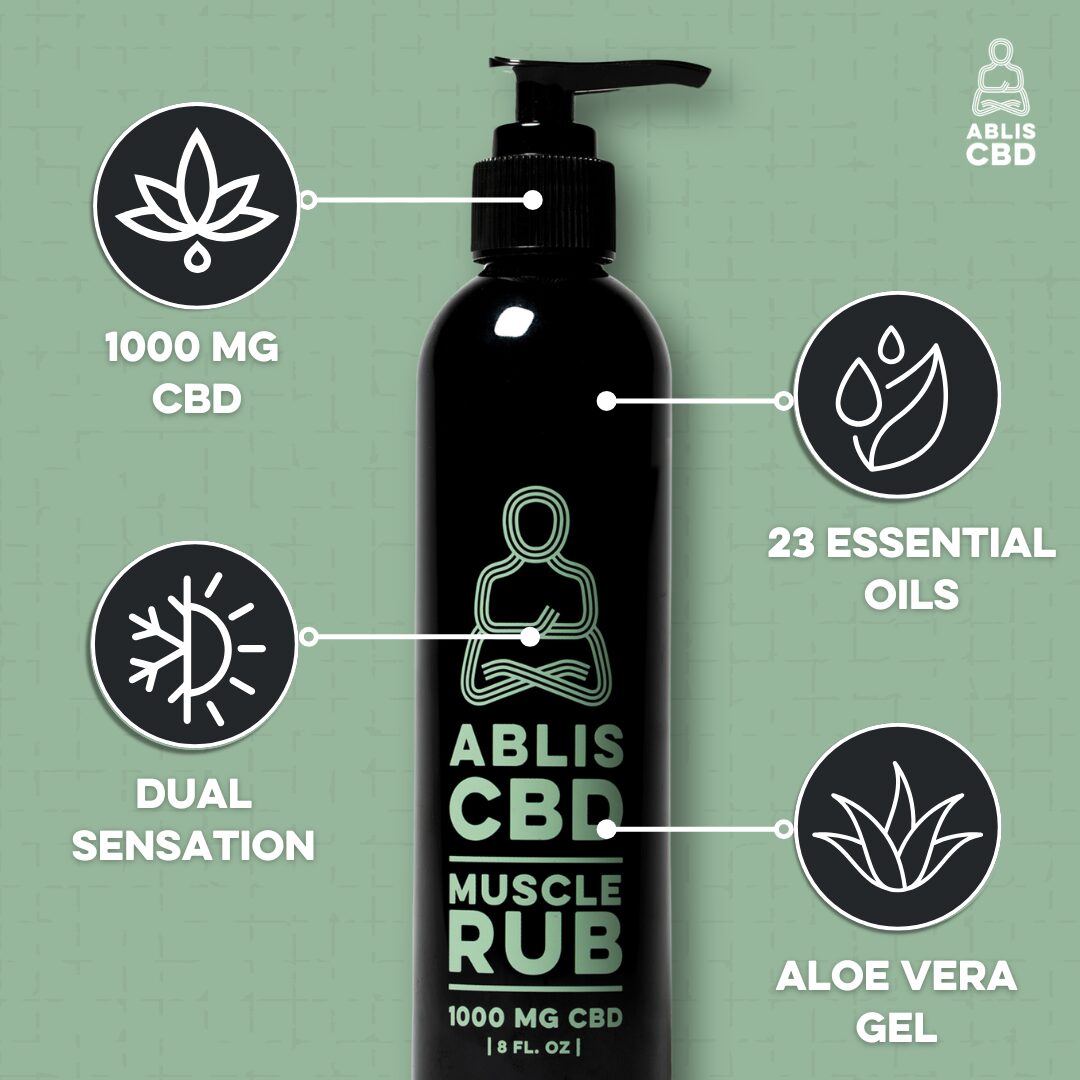 ABLIS CBD

1000 MG CBD

23 ESSENTIAL OILS

DUAL SENSATION

ALOE VERA GEL

ABLIS CBD

MUSCLE RUB

1000 MG CBD

| 8 FL. OZ |